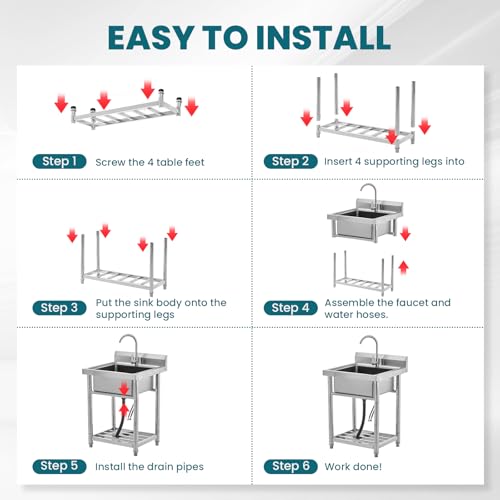 EASY TO INSTALL

Step 1 Screw the 4 table feet

Step 2 Insert 4 supporting legs into

Step 3 Put the sink body onto the supporting legs

Step 4 Assemble the faucet and water hoses.

Step 5 Install the drain pipes

Step 6 Work done!