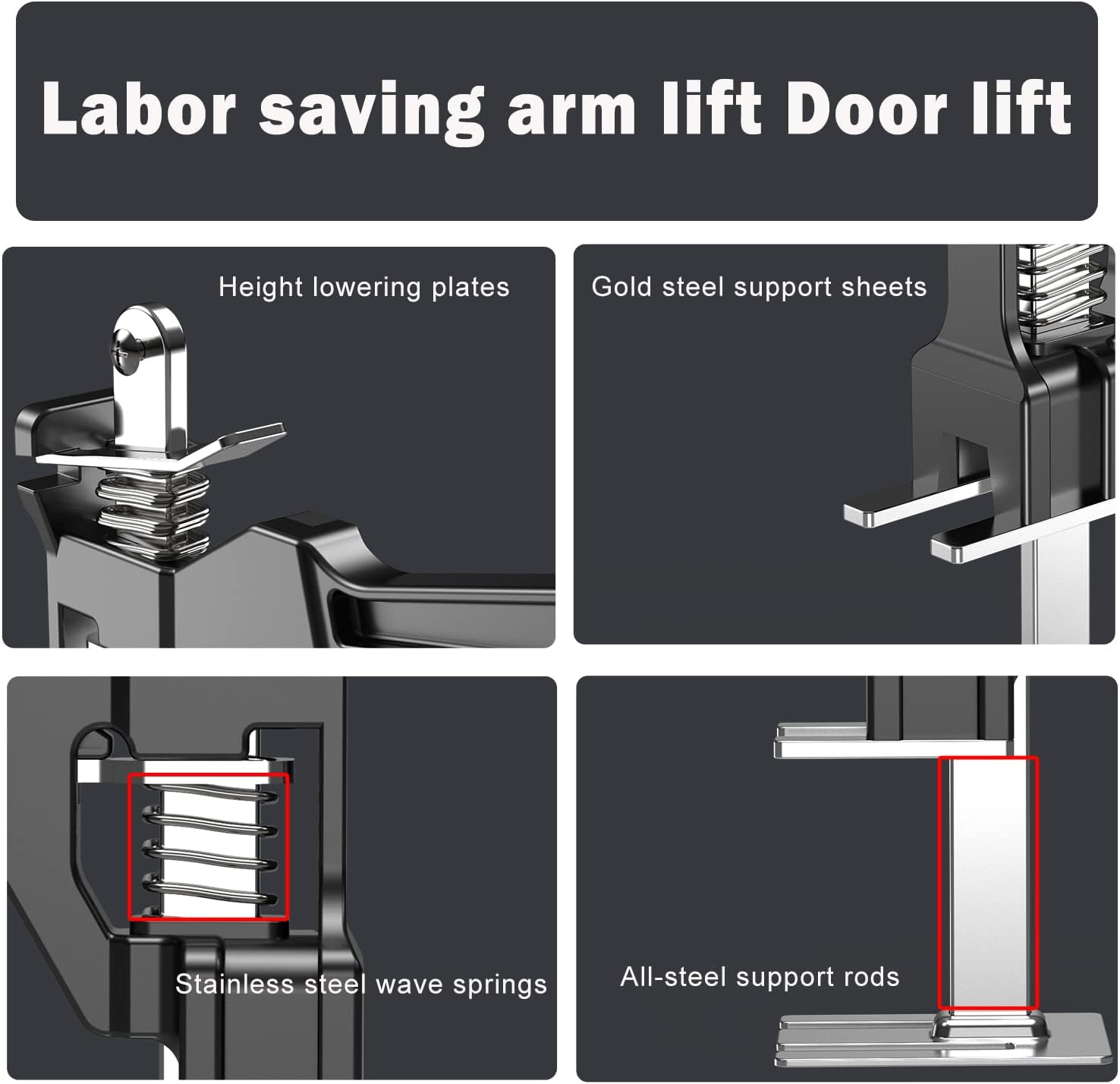 Labor saving arm lift Door lift

Height lowering plates

Gold steel support sheets

Stainless steel wave springs

All-steel support rods