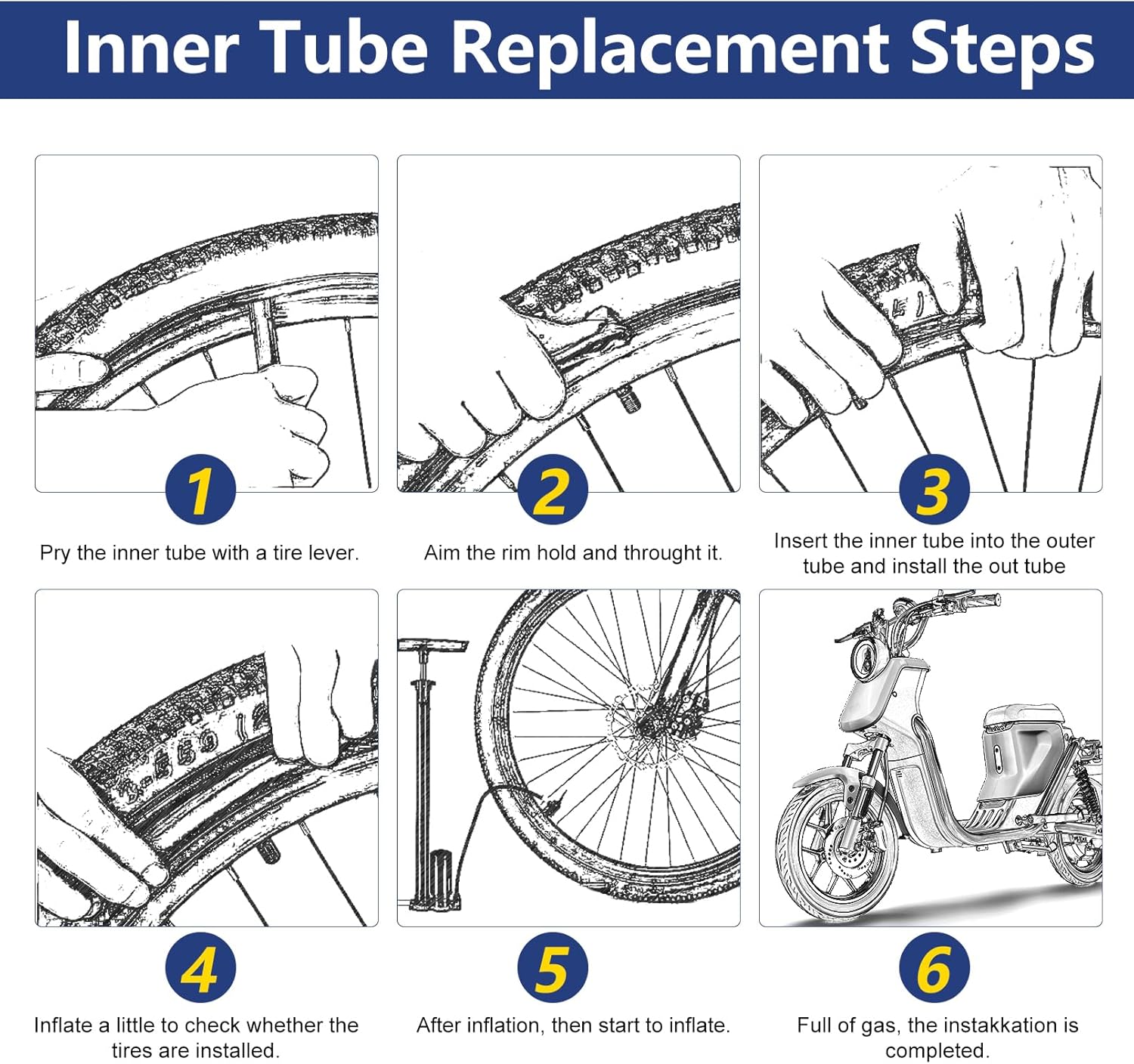 Inner Tube Replacement Steps

1

Pry the inner tube with a tire lever.

2

Aim the rim hold and throught it.

3

Insert the inner tube into the outer tube and install the out tube

4

Inflate a little to check whether the tires are installed.

5

After inflation, then start to inflate.

6

Full of gas, the instakkation is completed.