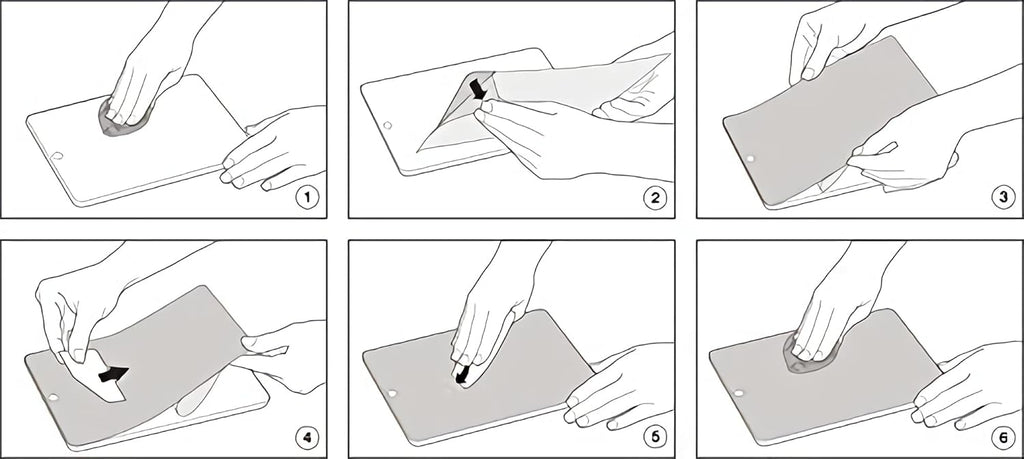 1

2

3

4

5

6