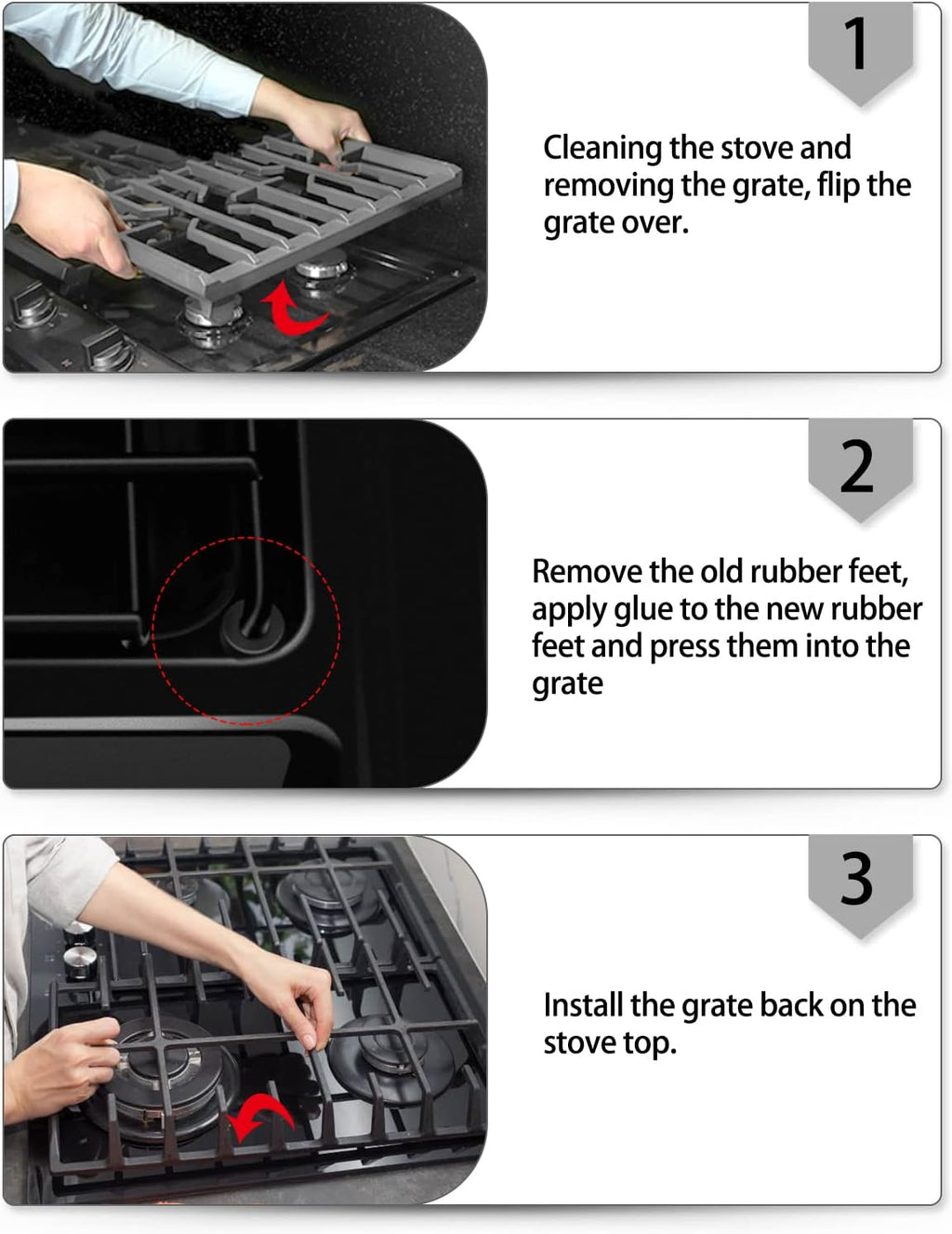 1

Cleaning the stove and removing the grate, flip the grate over.

2

Remove the old rubber feet, apply glue to the new rubber feet and press them into the grate

3

Install the grate back on the stove top.